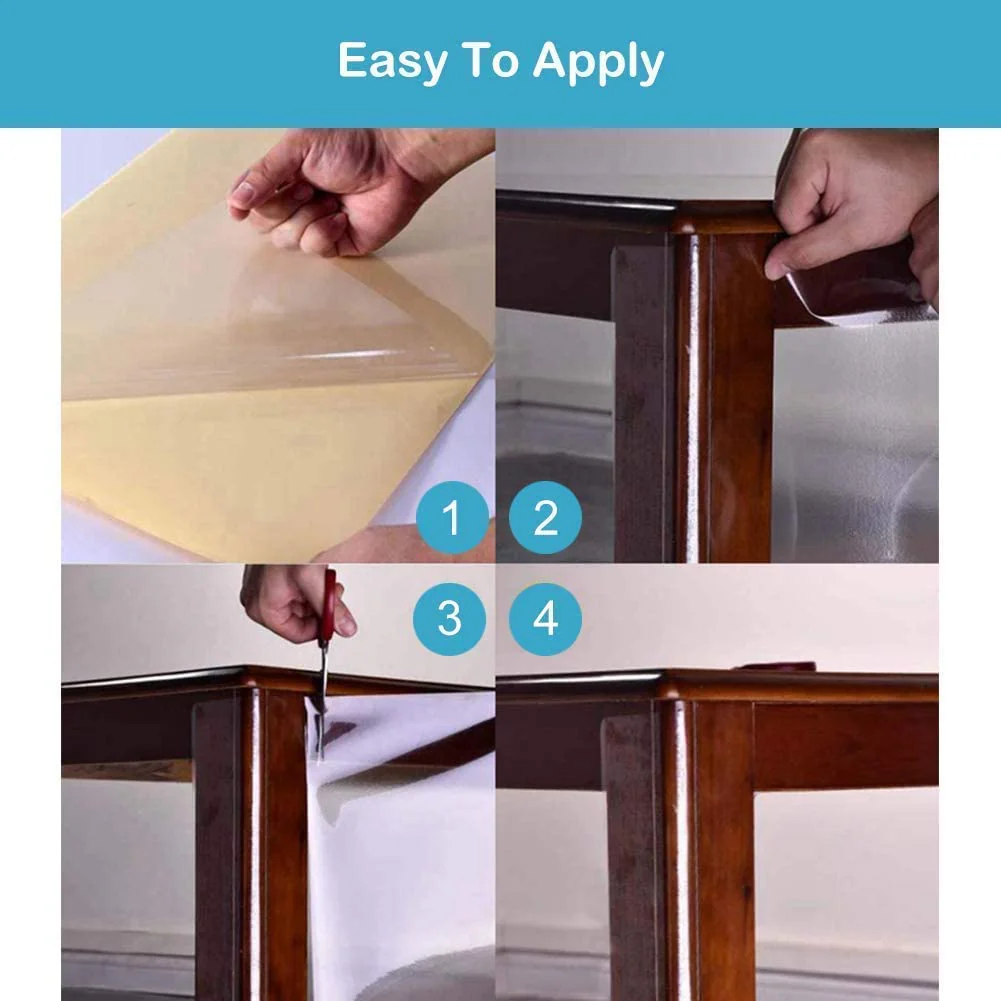 Easy To Apply

1

2

3

4